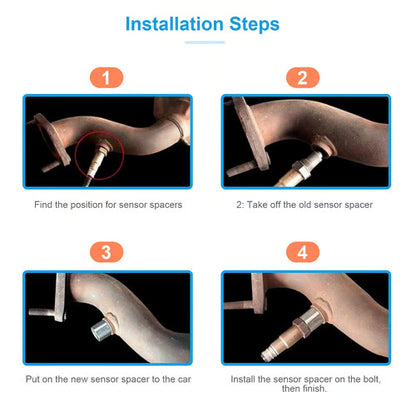 Installation Steps

1

Find the position for sensor spacers

2

2: Take off the old sensor spacer

3

Put on the new sensor spacer to the car

4

Install the sensor spacer on the bolt, then finish.